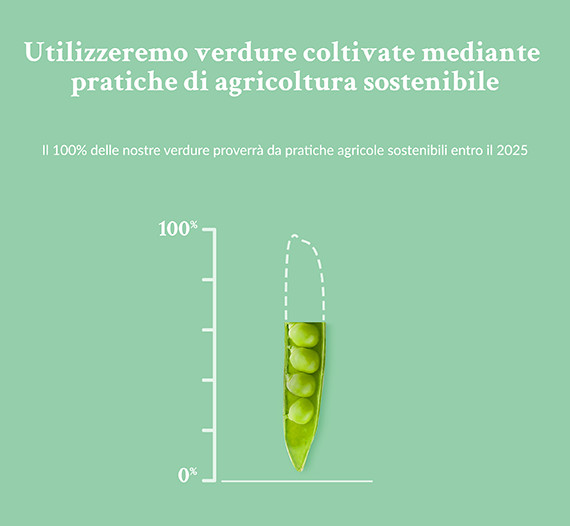 Utilizzeremo verdure coltivate mediante pratiche di agricoltura sostenibile

Il 100% delle nostre verdure proverrà da pratiche agricole sostenibili entro il 2025

100%

0%